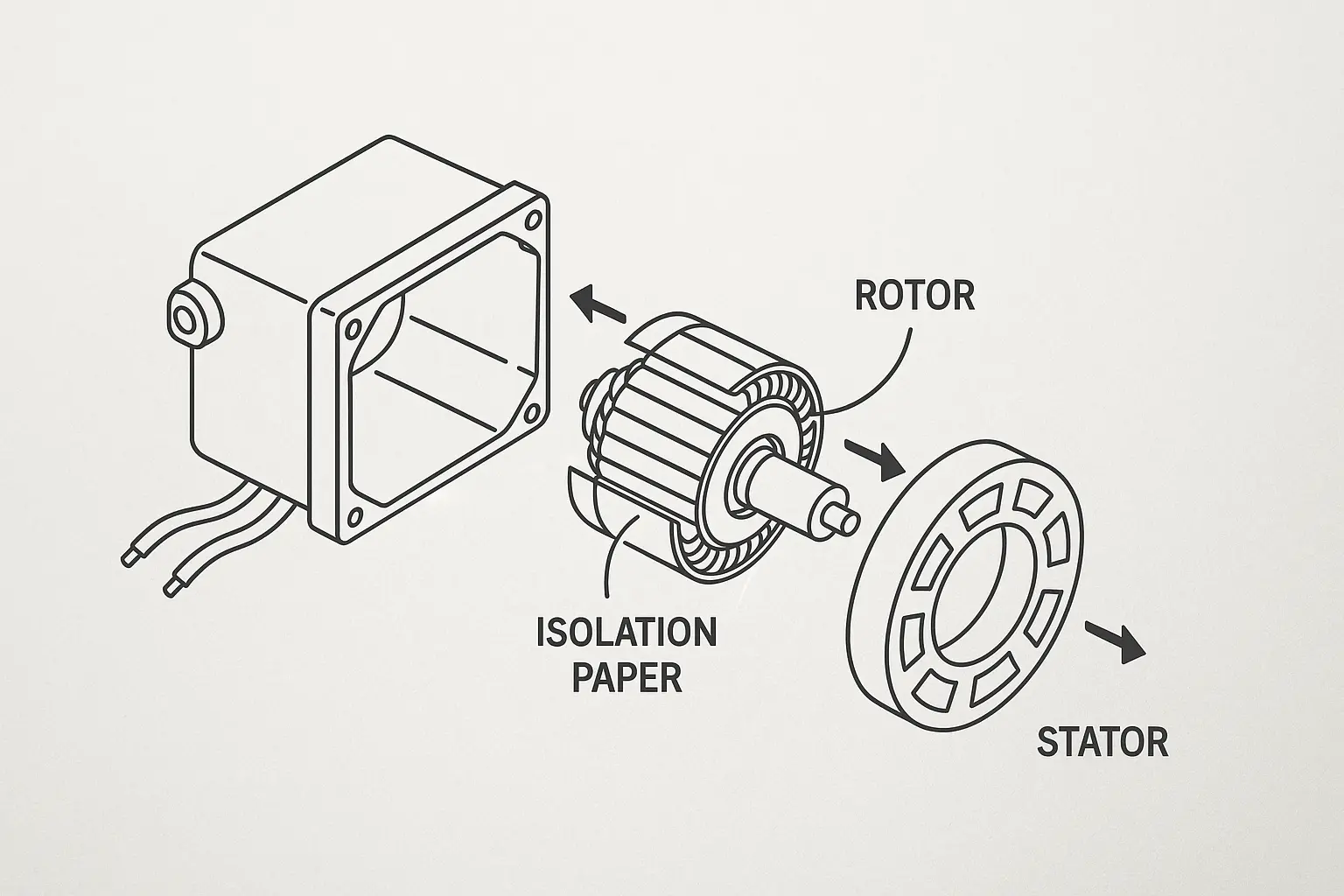 ROTOR

ISOLATION PAPER

STATOR